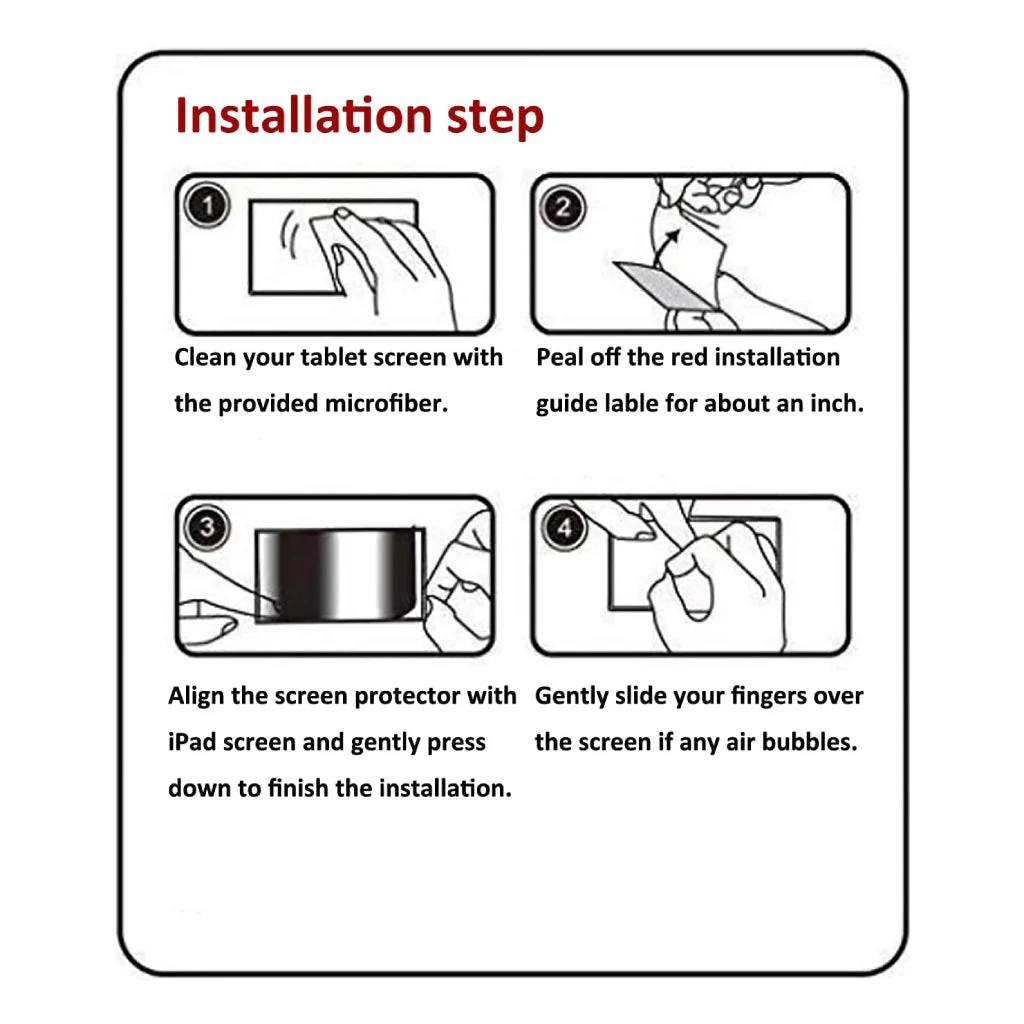 Installation step

1

Clean your tablet screen with the provided microfiber.

2

Peal off the red installation guide lable for about an inch.

3

Align the screen protector with iPad screen and gently press down to finish the installation.

4

Gently slide your fingers over the screen if any air bubbles.