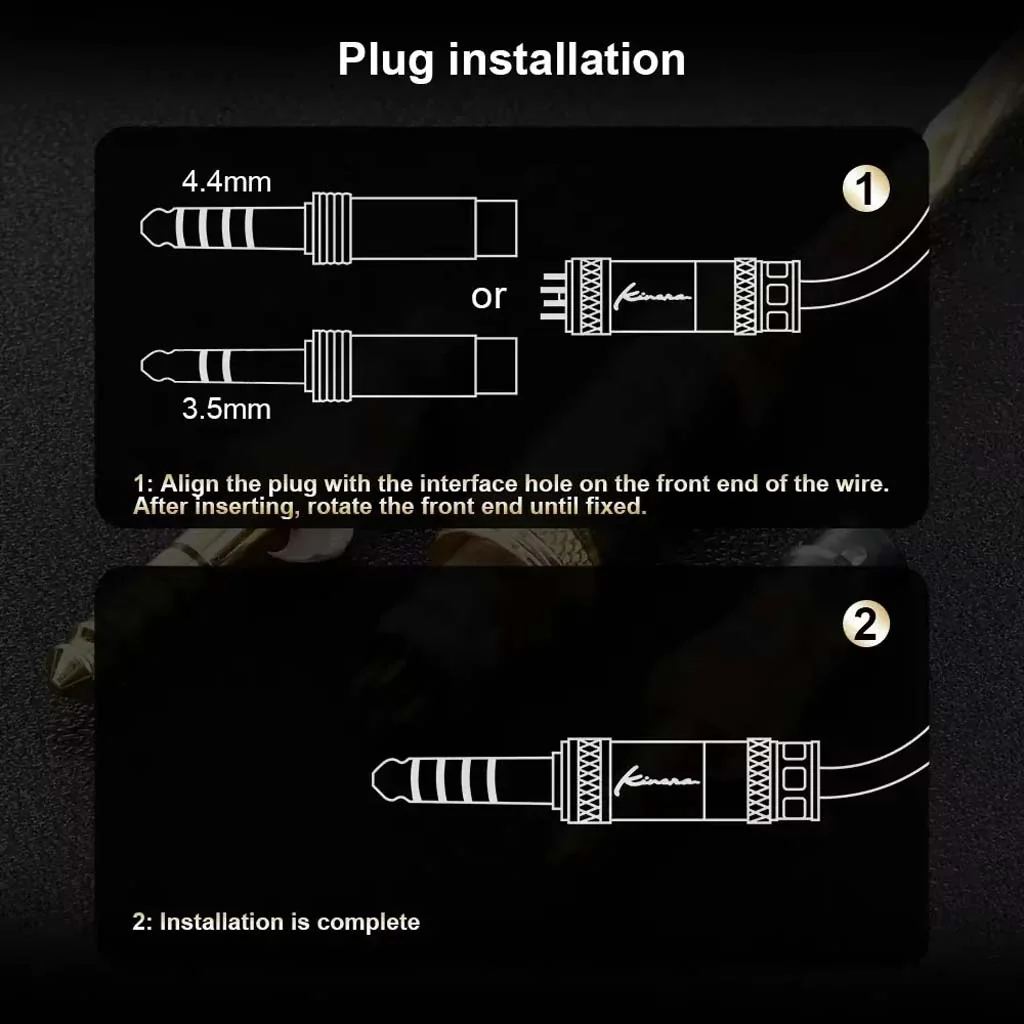 Plug installation

4.4mm

1

or

Kinera

3.5mm

1: Align the plug with the interface hole on the front end of the wire. After inserting, rotate the front end until fixed.

2

Kinera

2: Installation is complete